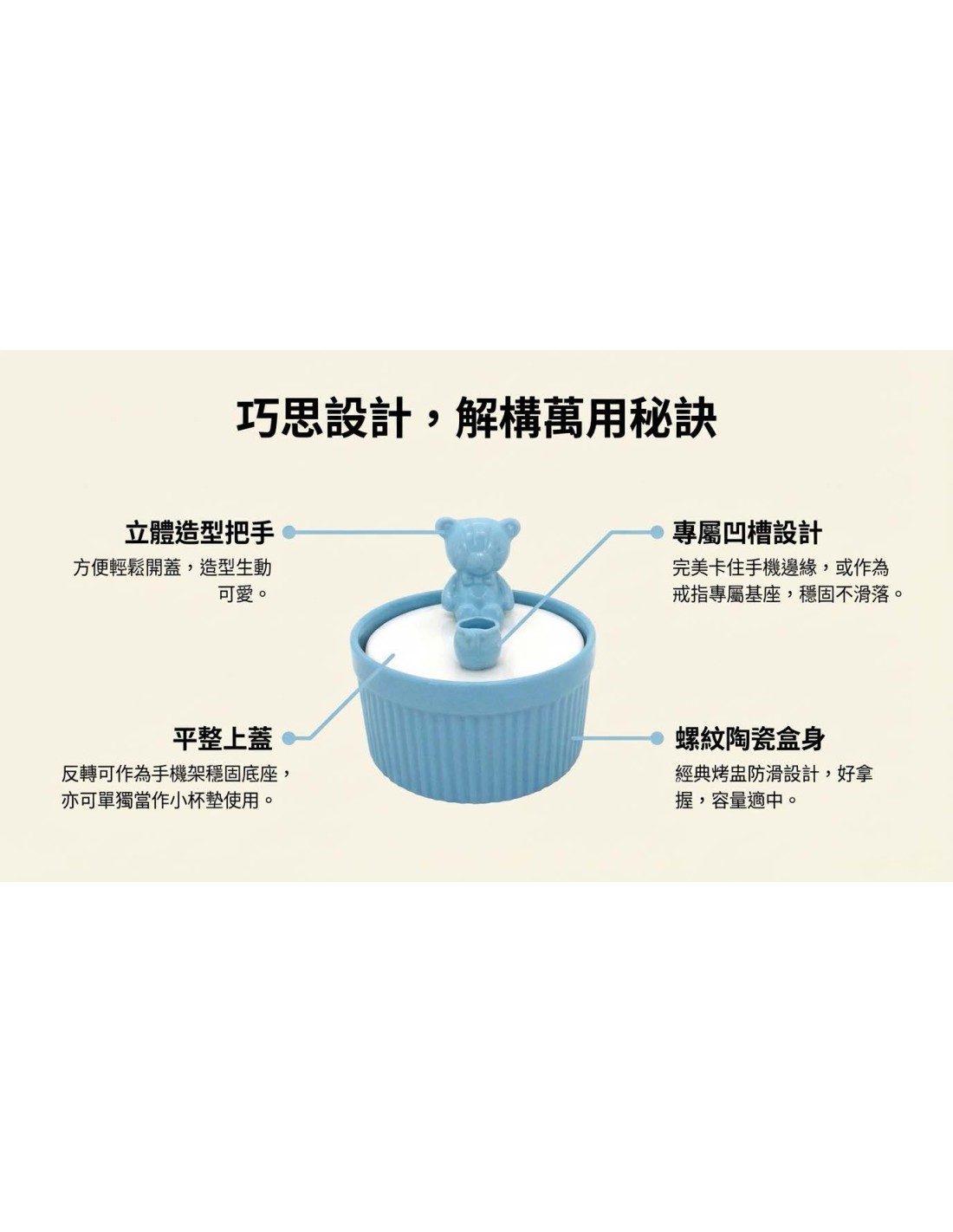 巧思設計，解構萬用秘訣

立體造型把手
方便輕鬆開蓋，造型生動可愛。

專屬凹槽設計
完美卡住手機邊緣，或作為戒指專屬基座，穩固不滑落。

平整上蓋
反轉可作為手機架穩固底座，亦可單獨當作小杯墊使用。

螺紋陶瓷盒身
經典烤盅防滑設計，好拿握，容量適中。