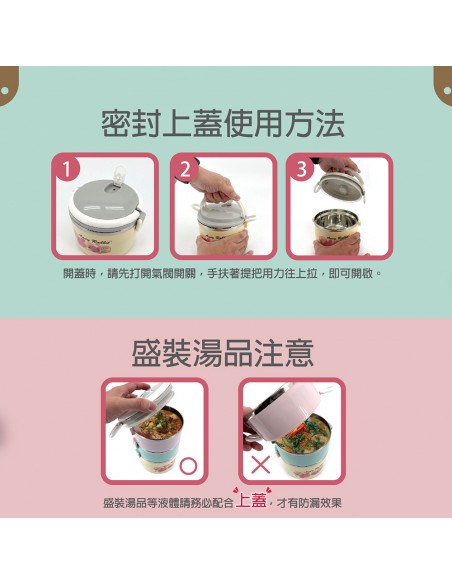 密封上蓋使用方法

1

2

3

開蓋時，請先打開氣閥開關，手扶著提把用力往上拉，即可開啟。

盛裝湯品注意

○

×

盛裝湯品等液體請務必配合上蓋，才有防漏效果