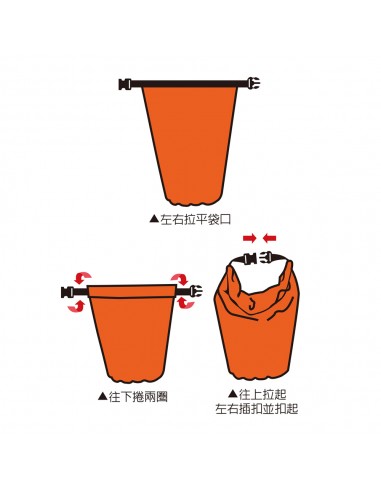 ▲左右拉平袋口

▲往下捲兩圈

▲往上拉起
左右插扣並扣起