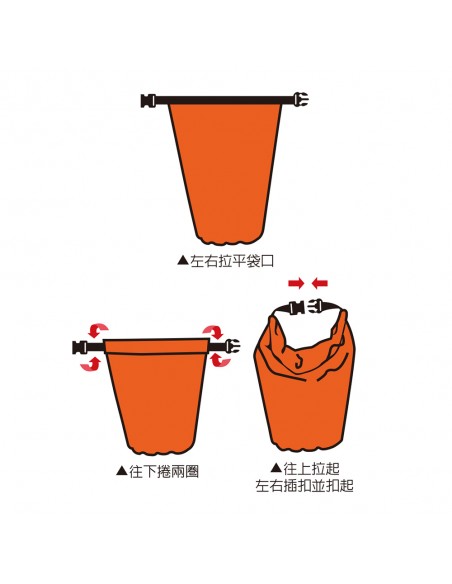 ▲左右拉平袋口

▲往下捲兩圈

▲往上拉起
左右插扣並扣起