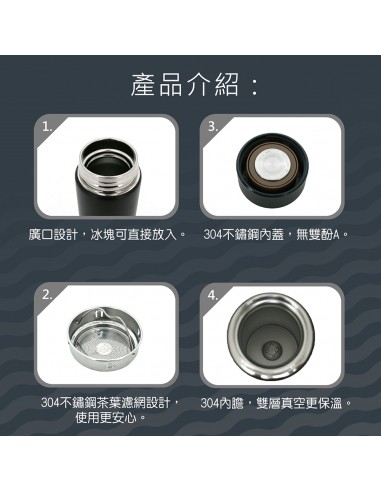 產品介紹：

1.

廣口設計，冰塊可直接放入。

3.

304不鏽鋼內蓋，無雙酚A。

2.

304不鏽鋼茶葉濾網設計，使用更安心。

4.

304內膽，雙層真空更保溫。