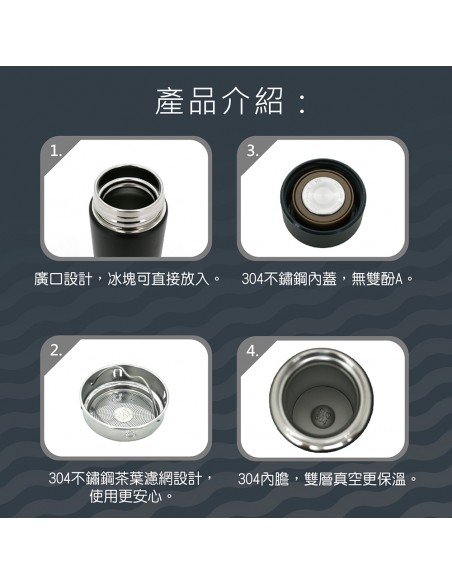 產品介紹：

1.

廣口設計，冰塊可直接放入。

3.

304不鏽鋼內蓋，無雙酚A。

2.

304不鏽鋼茶葉濾網設計，使用更安心。

4.

304內膽，雙層真空更保溫。