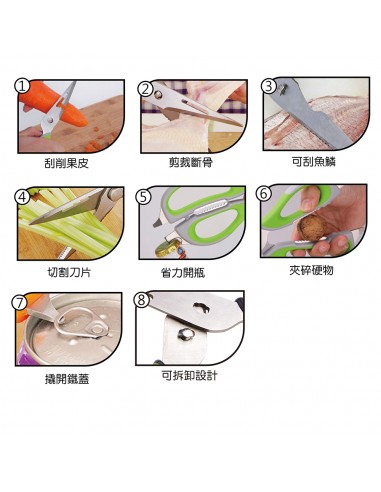 1
刮削果皮

2
剪裁斷骨

3
可刮魚鱗

4
切割刀片

5
省力開瓶

6
夾碎硬物

7
撬開鐵蓋

8
可拆卸設計